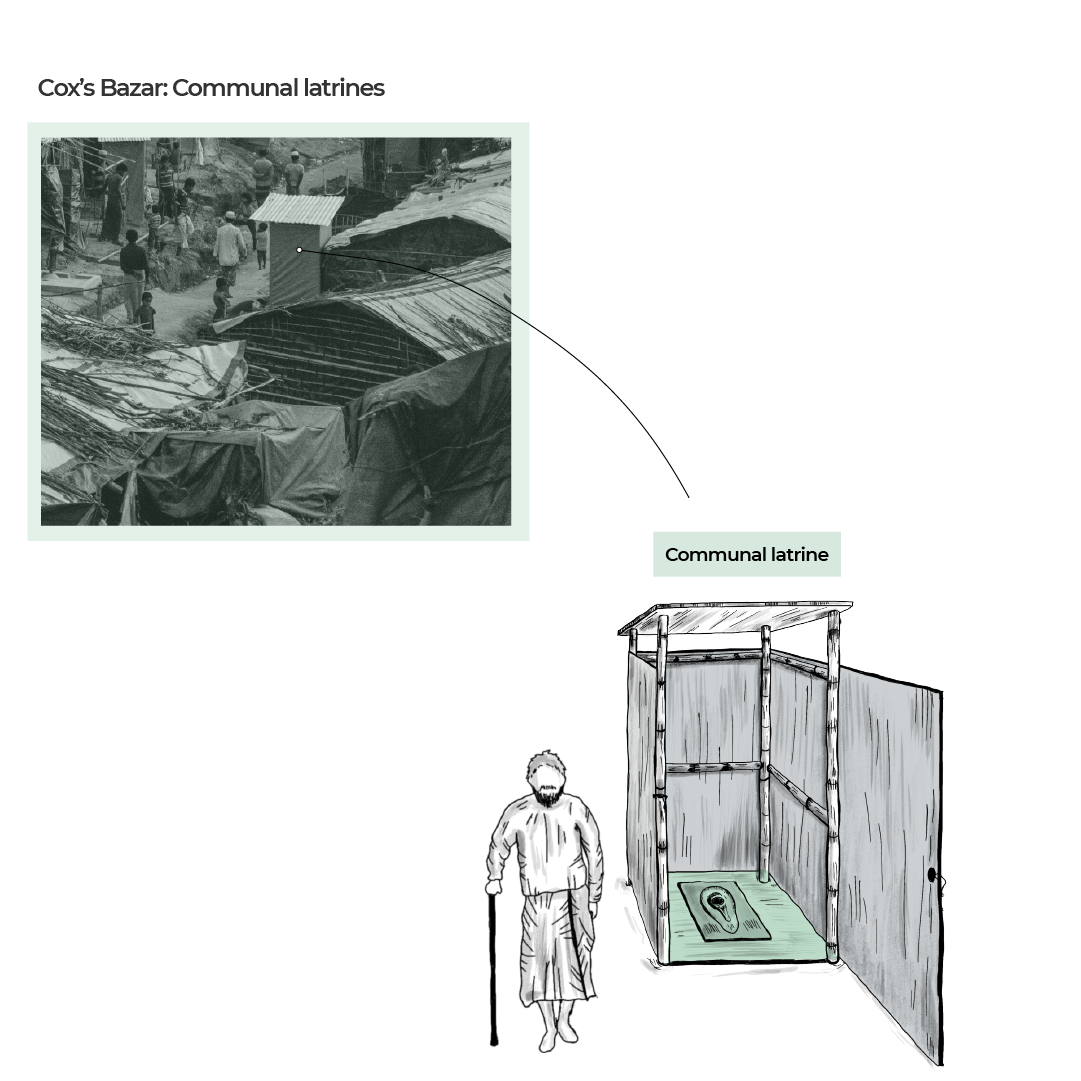 Cox's Bazar: Communal latrines

Communal latrine